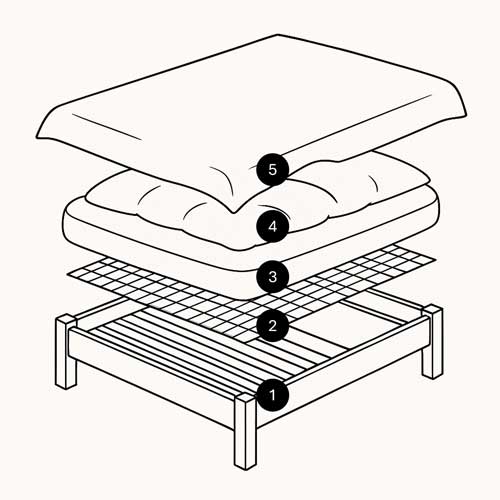 5
4
3
2
1